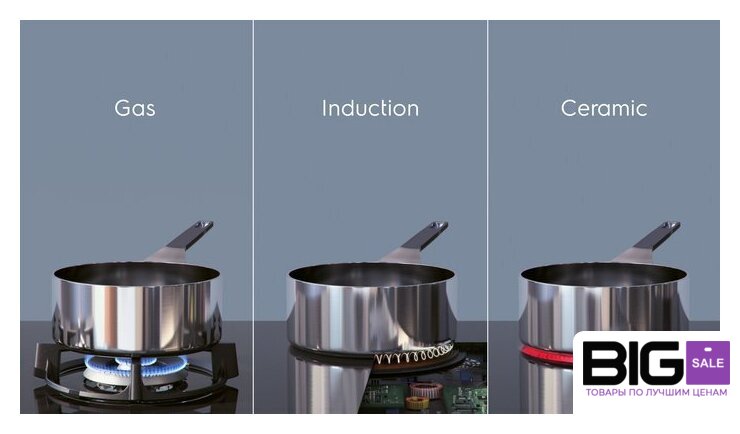 Gas

Induction

Ceramic

BIG SALE
ТОВАРЫ ПО ЛУЧШИМ ЦЕНАМ