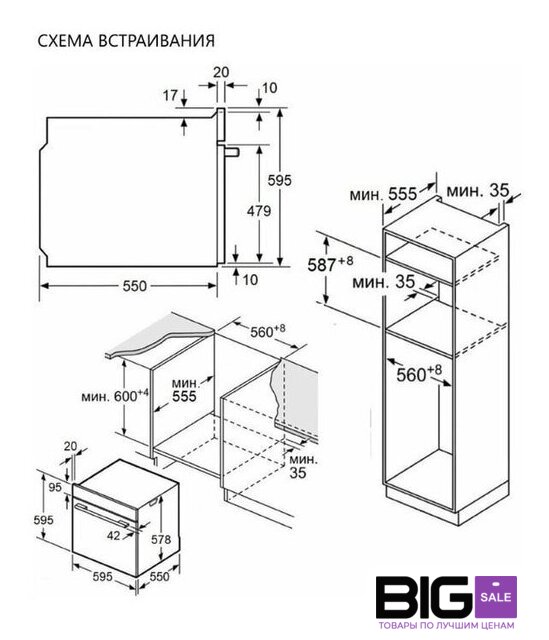 СХЕМА ВСТРАИВАНИЯ

20
17
10
595
479
10
550

мин. 555
мин. 35
$587^{+8}$
мин. 35
$560^{+8}$

$560^{+8}$
мин. $600^{+4}$
мин. 555
мин. 35

20
95
595
42
578
595
550

BIG SALE
ТОВАРЫ ПО ЛУЧШИМ ЦЕНАМ