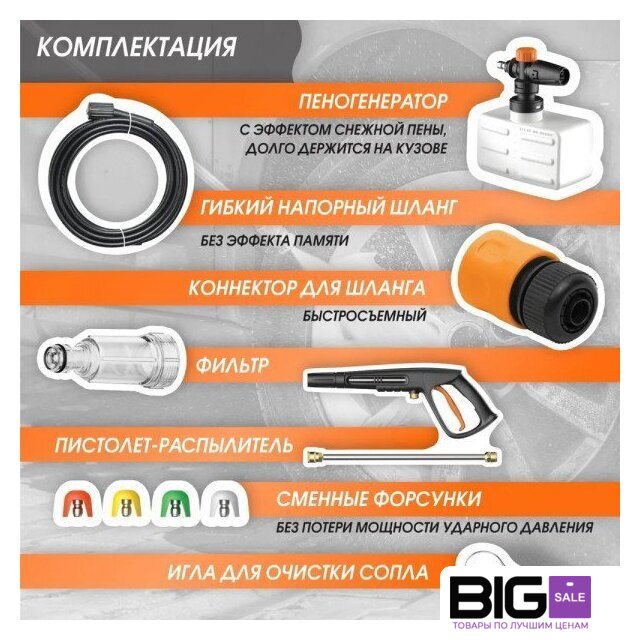 КОМПЛЕКТАЦИЯ

ПЕНОГЕНЕРАТОР

С ЭФФЕКТОМ СНЕЖНОЙ ПЕНЫ, ДОЛГО ДЕРЖИТСЯ НА КУЗОВЕ

ГИБКИЙ НАПОРНЫЙ ШЛАНГ

БЕЗ ЭФФЕКТА ПАМЯТИ

КОННЕКТОР ДЛЯ ШЛАНГА

БЫСТРОСЪЕМНЫЙ

ФИЛЬТР

ПИСТОЛЕТ-РАСПЫЛИТЕЛЬ

СМЕННЫЕ ФОРСУНКИ

БЕЗ ПОТЕРИ МОЩНОСТИ УДАРНОГО ДАВЛЕНИЯ

ИГЛА ДЛЯ ОЧИСТКИ СОПЛА

BIG SALE
ТОВАРЫ ПО ЛУЧШИМ ЦЕНАМ