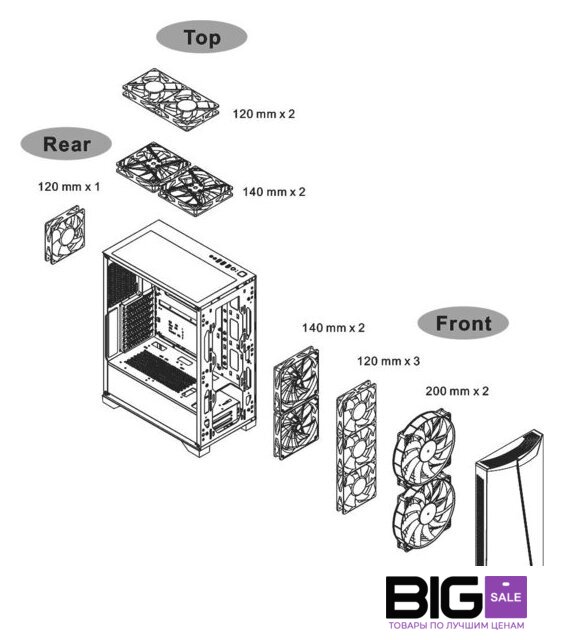 Top

120 mm x 2

Rear

140 mm x 2

120 mm x 1

140 mm x 2

Front

120 mm x 3

200 mm x 2

BIG SALE
ТОВАРЫ ПО ЛУЧШИМ ЦЕНАМ