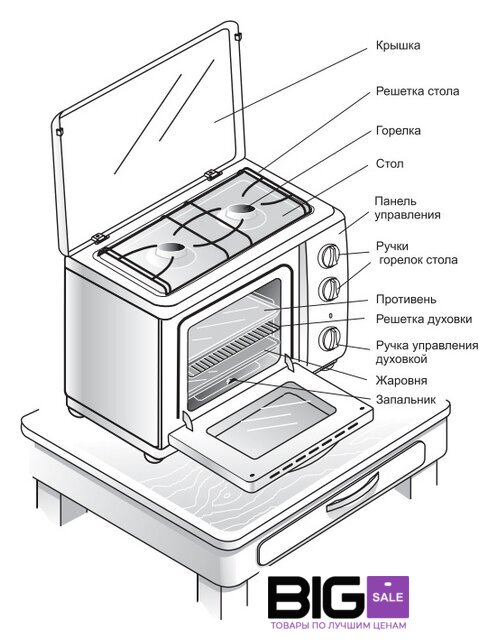 Крышка

Решетка стола

Горелка

Стол

Панель управления

Ручки горелок стола

Противень

Решетка духовки

Ручка управления духовкой

Жаровня

Запальник

BIG SALE

ТОВАРЫ ПО ЛУЧШИМ ЦЕНАМ